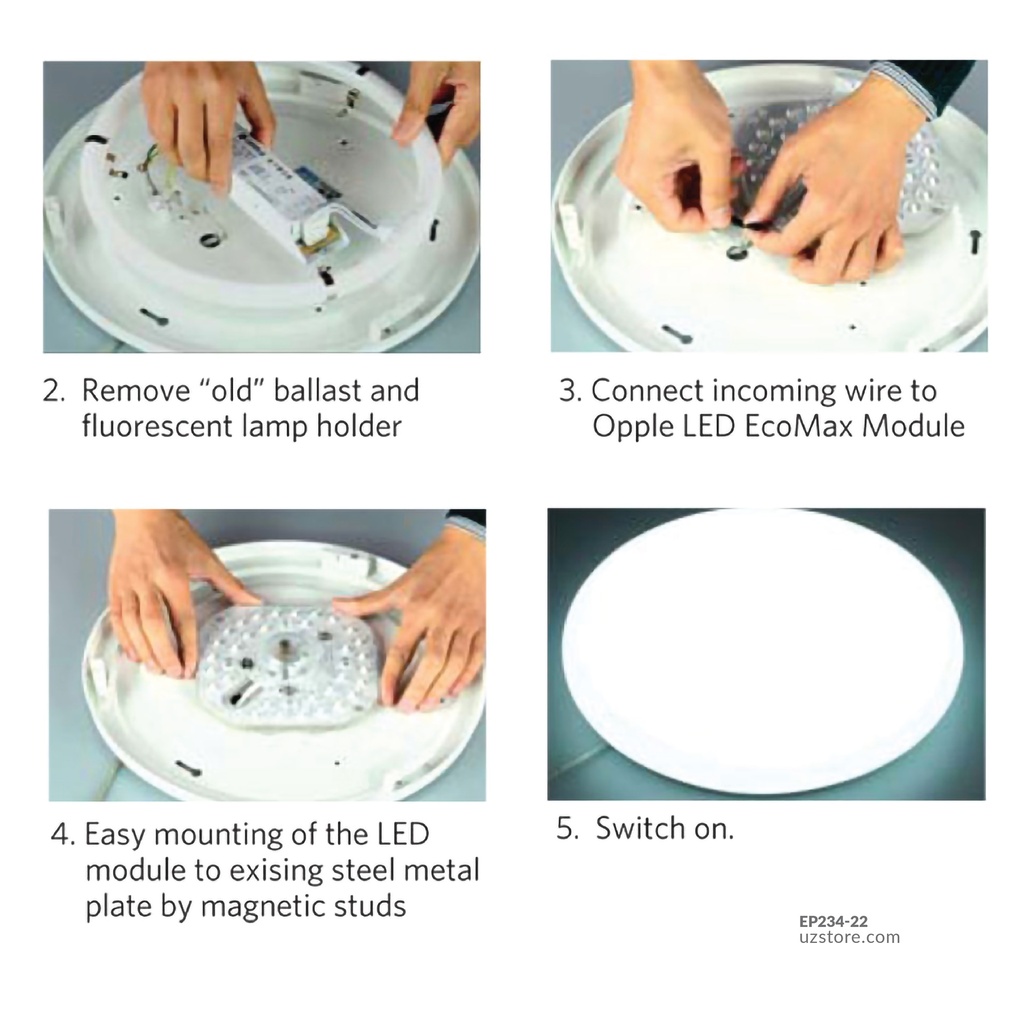 2. Remove “old” ballast and fluorescent lamp holder

3. Connect incoming wire to Opple LED EcoMax Module

4. Easy mounting of the LED module to exising steel metal plate by magnetic studs

5. Switch on.

EP234-22
uzstore.com