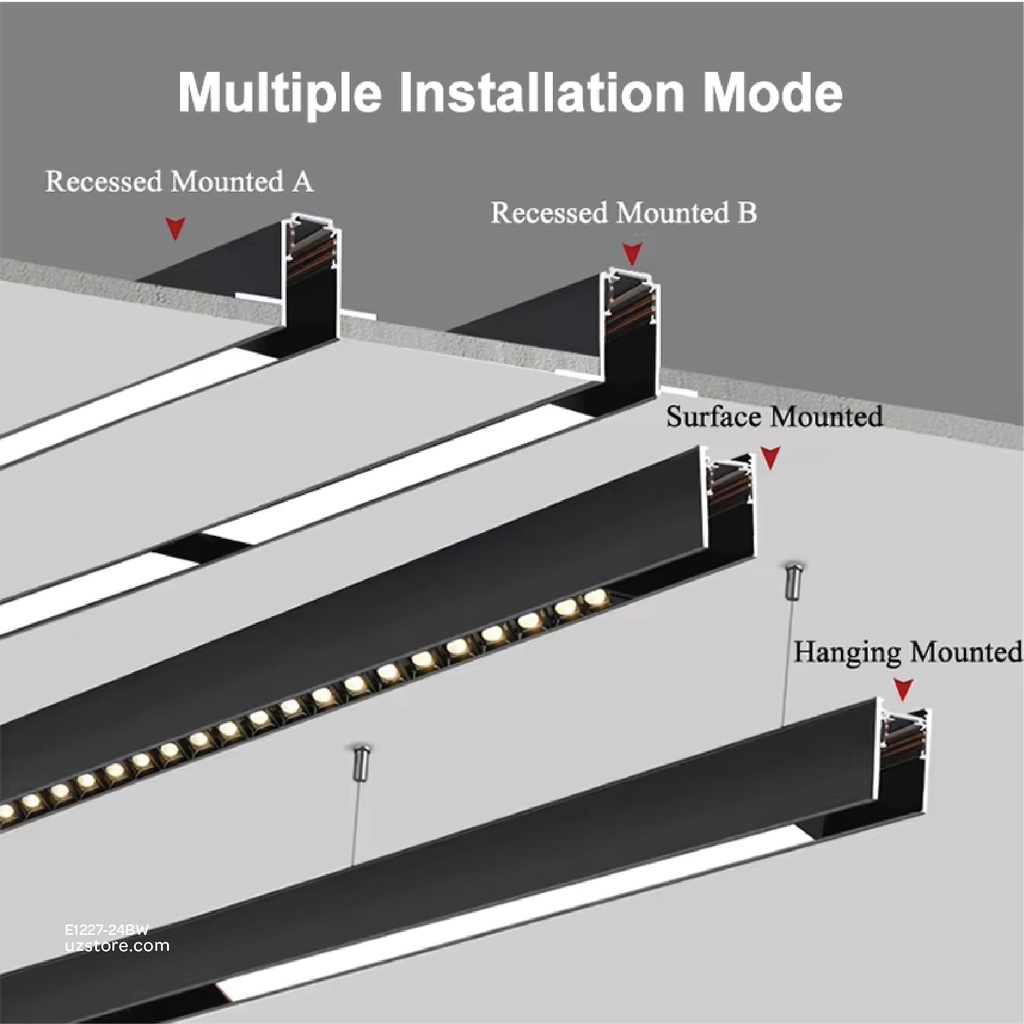 Multiple Installation Mode

Recessed Mounted A

Recessed Mounted B

Surface Mounted

Hanging Mounted

E1227-24BW
uzstore.com