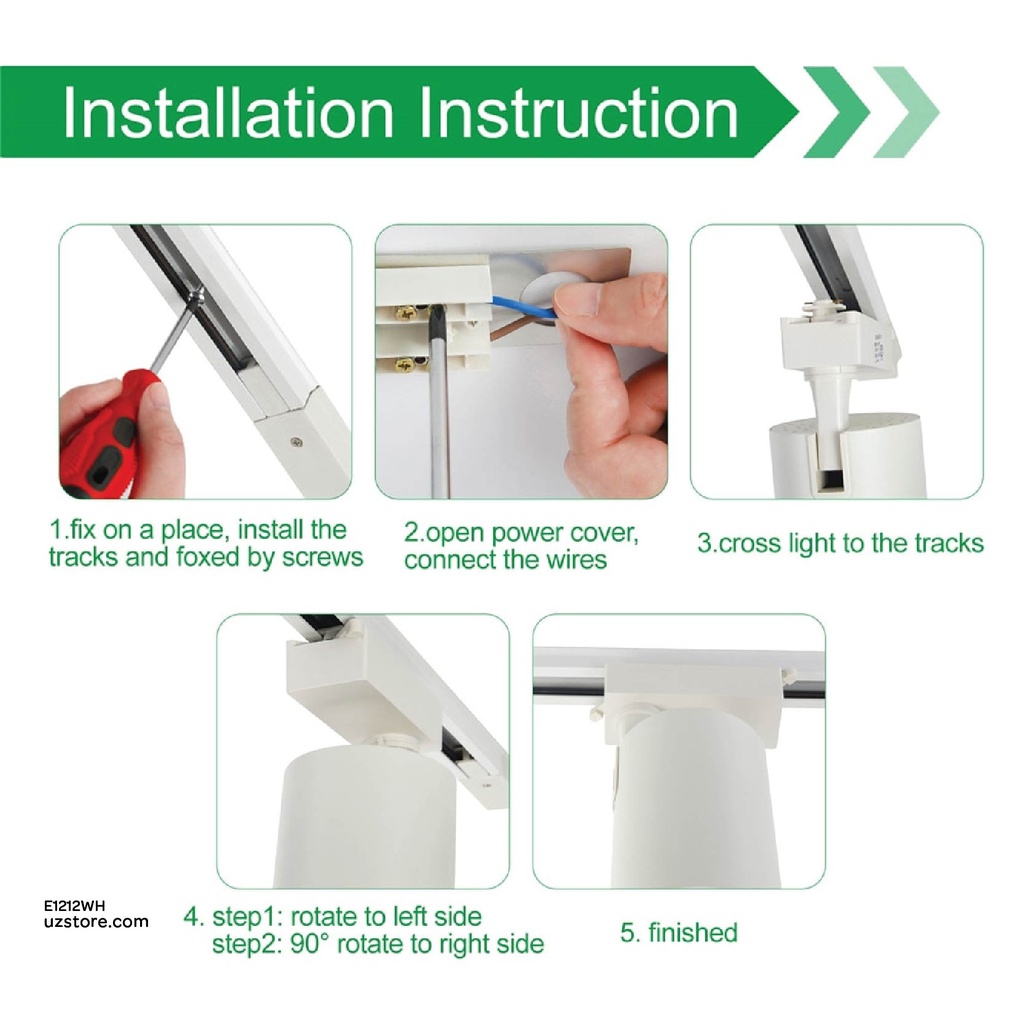 Installation Instruction

1.fix on a place, install the tracks and foxed by screws

2.open power cover, connect the wires

3.cross light to the tracks

4. step1: rotate to left side
step2: 90° rotate to right side

5. finished

E1212WH
uzstore.com