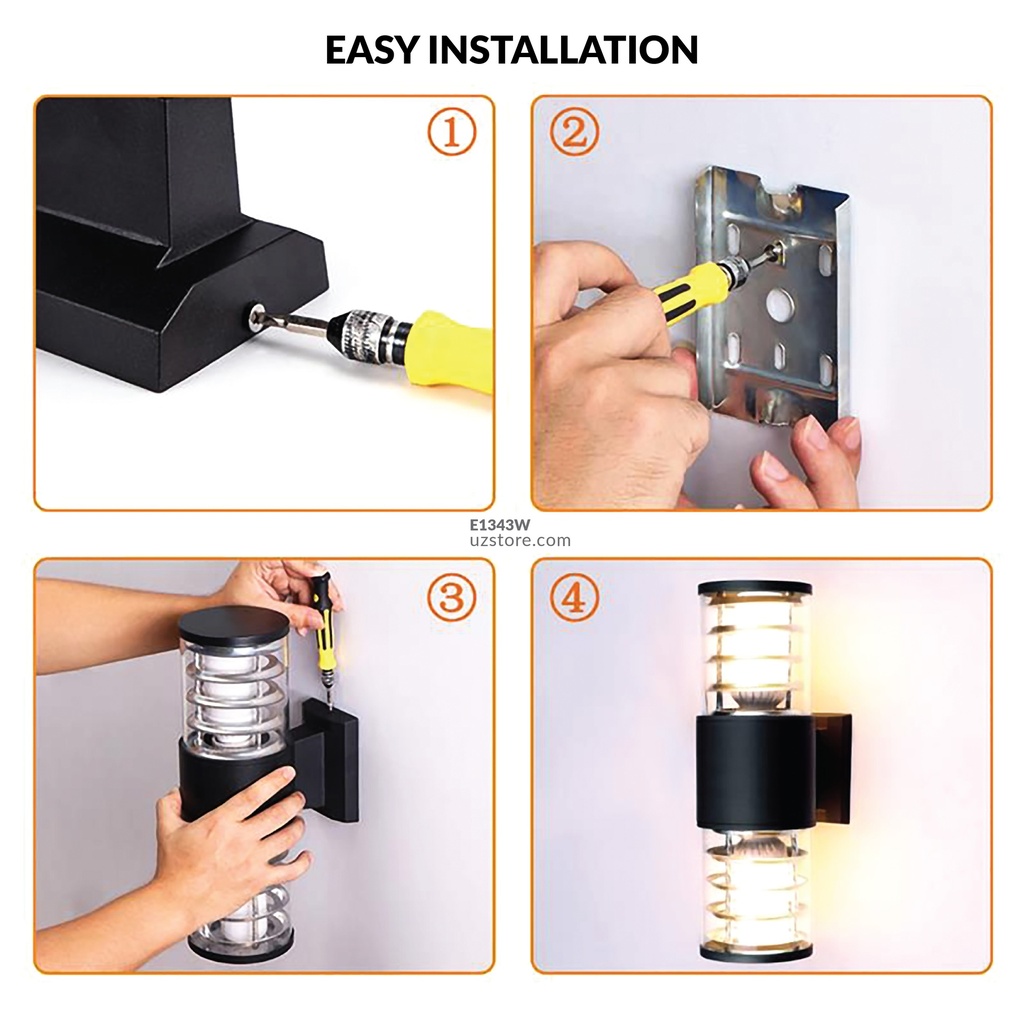 EASY INSTALLATION

①

②

E1343W
uzstore.com

③

④