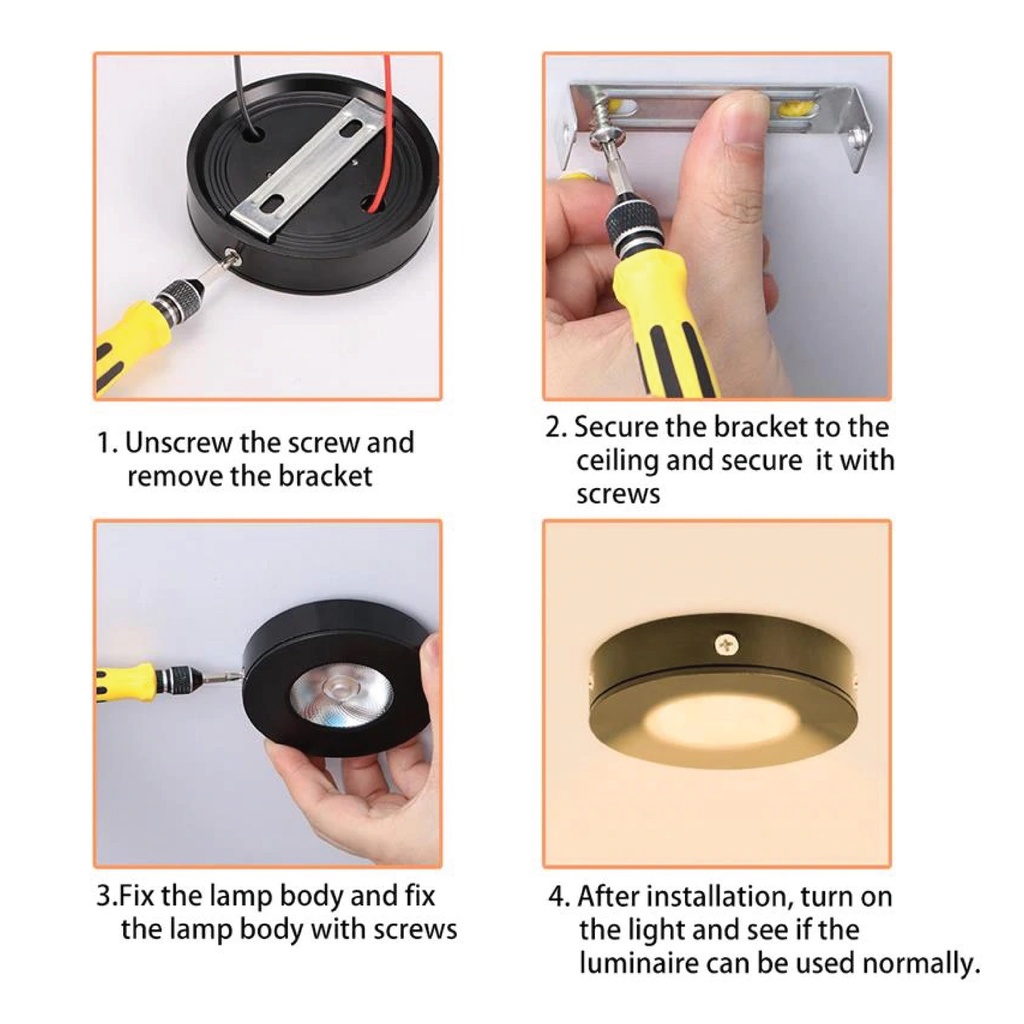 1. Unscrew the screw and remove the bracket

2. Secure the bracket to the ceiling and secure it with screws

3.Fix the lamp body and fix the lamp body with screws

4. After installation, turn on the light and see if the luminaire can be used normally.