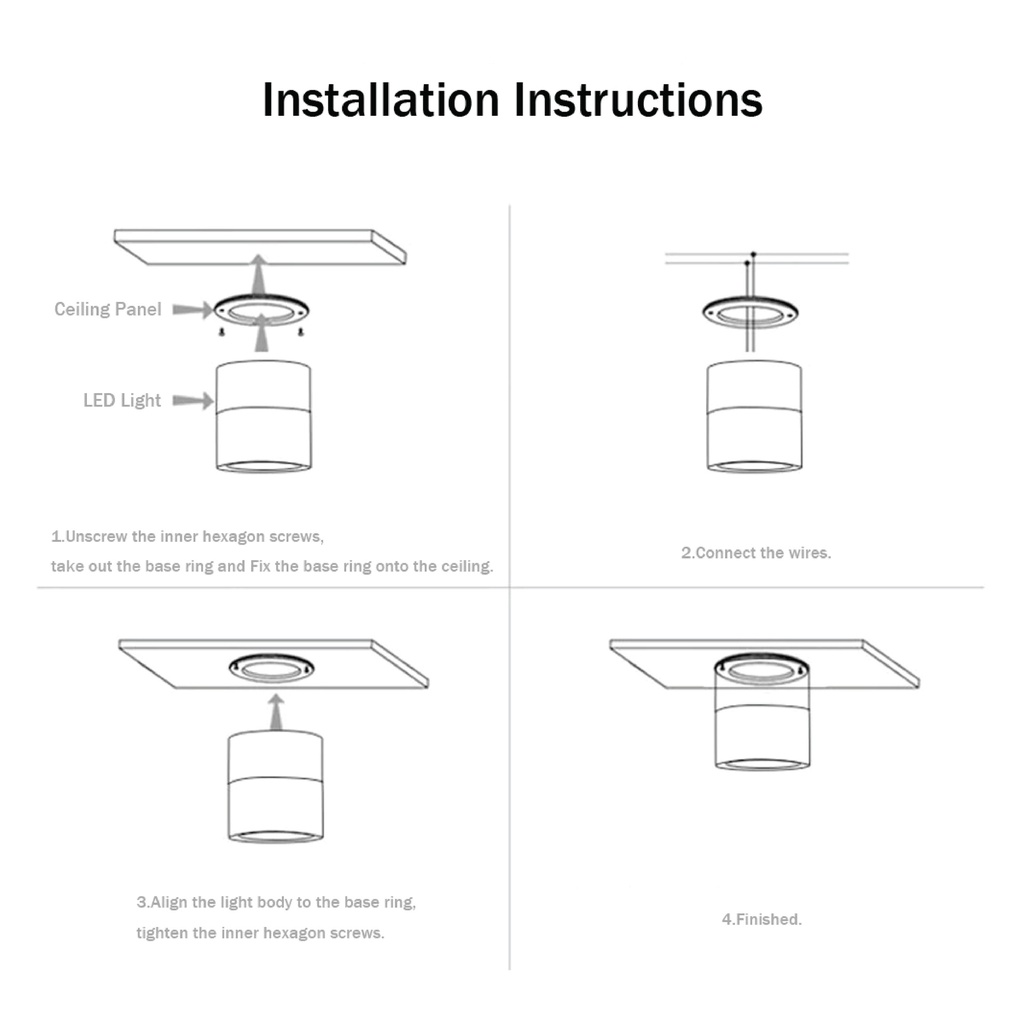 Installation Instructions

Ceiling Panel

LED Light

1.Unscrew the inner hexagon screws, take out the base ring and Fix the base ring onto the ceiling.

2.Connect the wires.

3.Align the light body to the base ring, tighten the inner hexagon screws.

4.Finished.