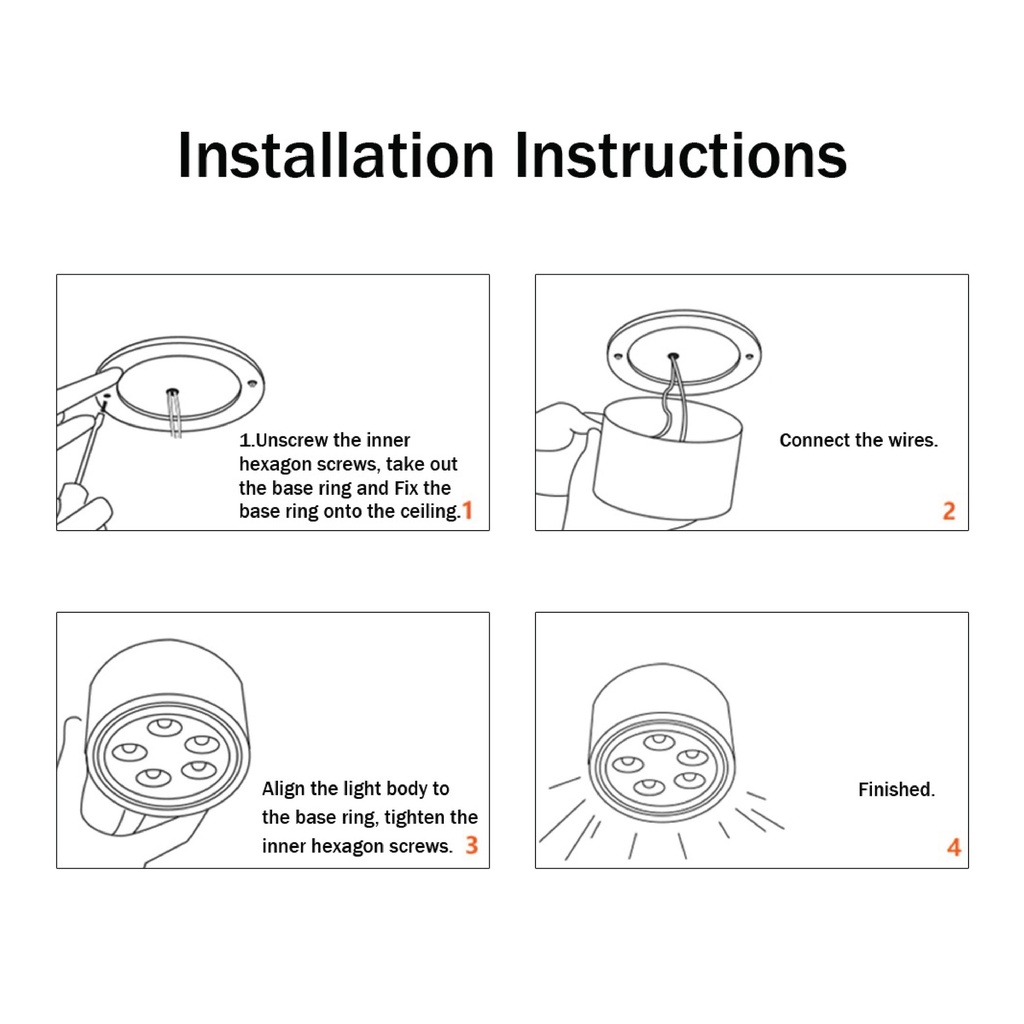 Installation Instructions

1.Unscrew the inner hexagon screws, take out the base ring and Fix the base ring onto the ceiling. 1

Connect the wires.

2

Align the light body to the base ring, tighten the inner hexagon screws. 3

Finished.

4